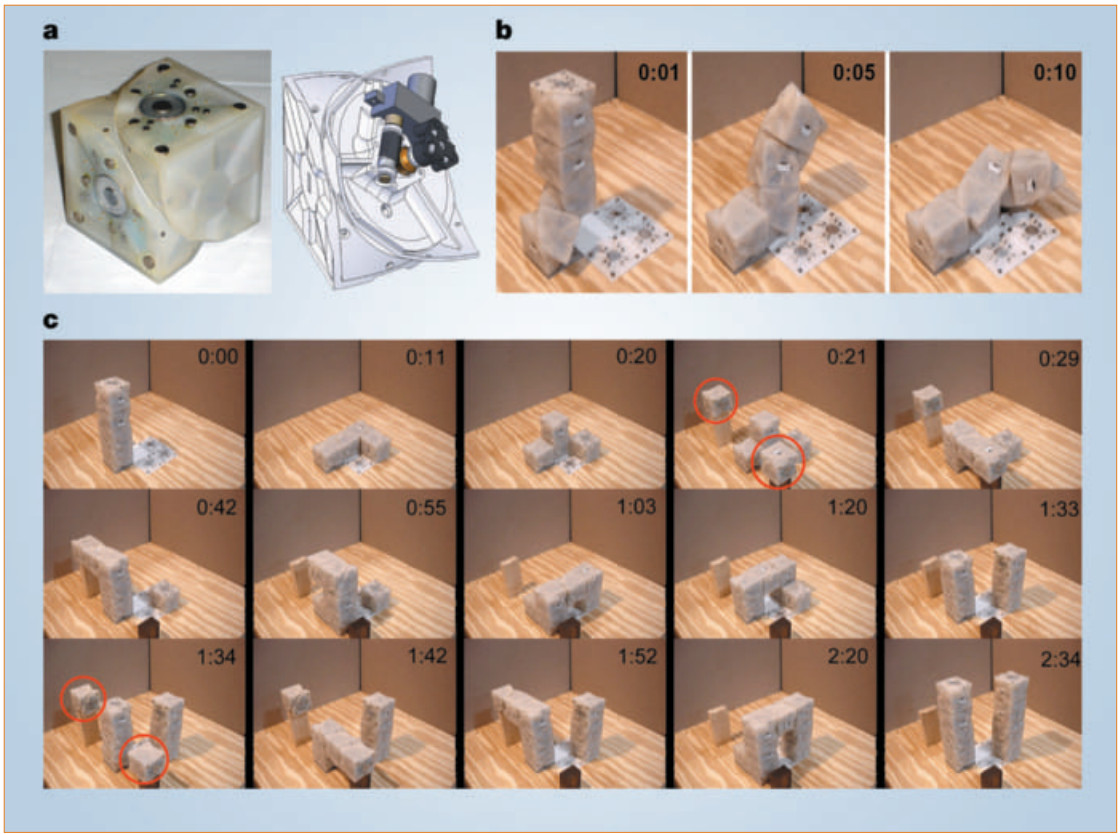 a

b

0:01

0:05

0:10

c

0:00

0:11

0:20

0:21

0:29

0:42

0:55

1:03

1:20

1:33

1:34

1:42

1:52

2:20

2:34