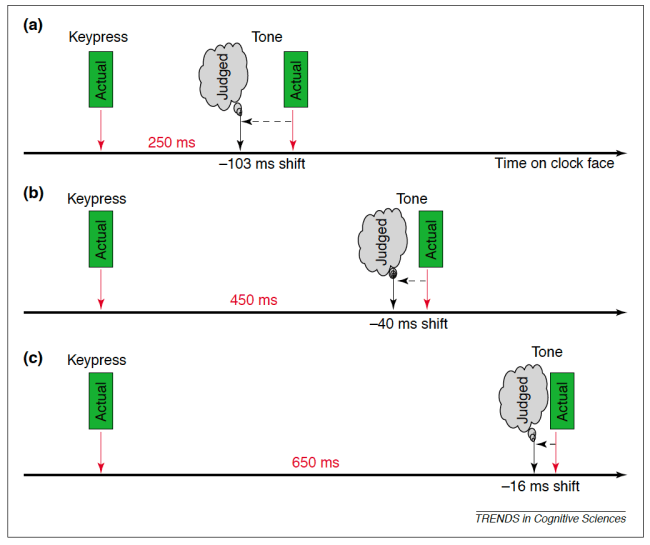 (a)

Keypress

Actual

Tone

Judged

Actual

250 ms

–103 ms shift

Time on clock face

(b)

Keypress

Actual

Tone

Judged

Actual

450 ms

–40 ms shift

(c)

Keypress

Actual

Tone

Judged

Actual

650 ms

–16 ms shift

TRENDS in Cognitive Sciences