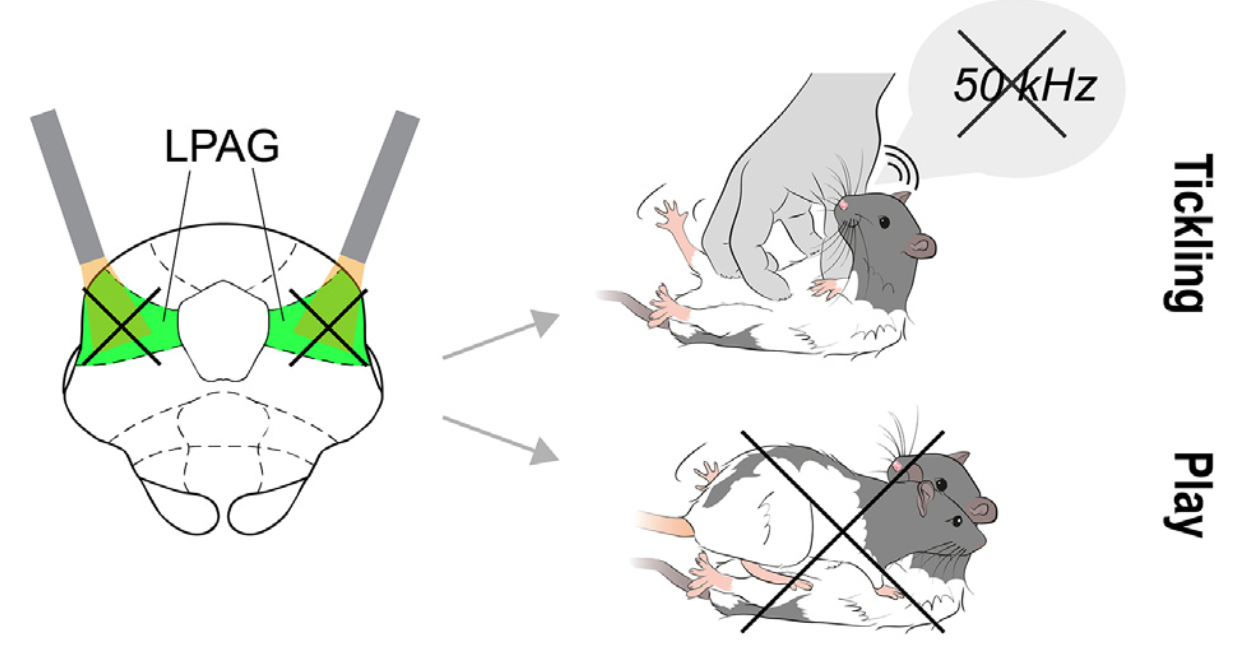 LPAG

50 kHz

Tickling

Play